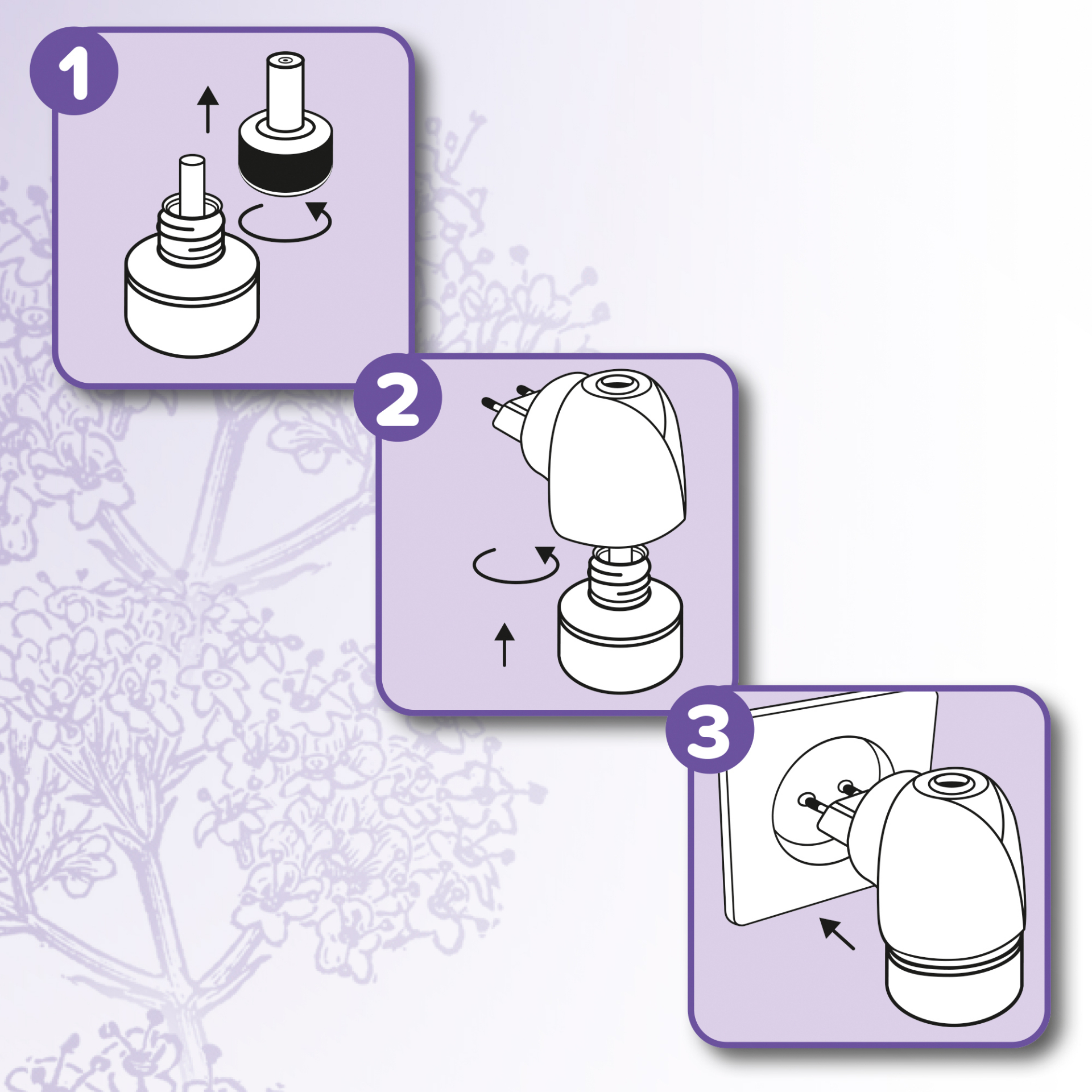 1

2

3